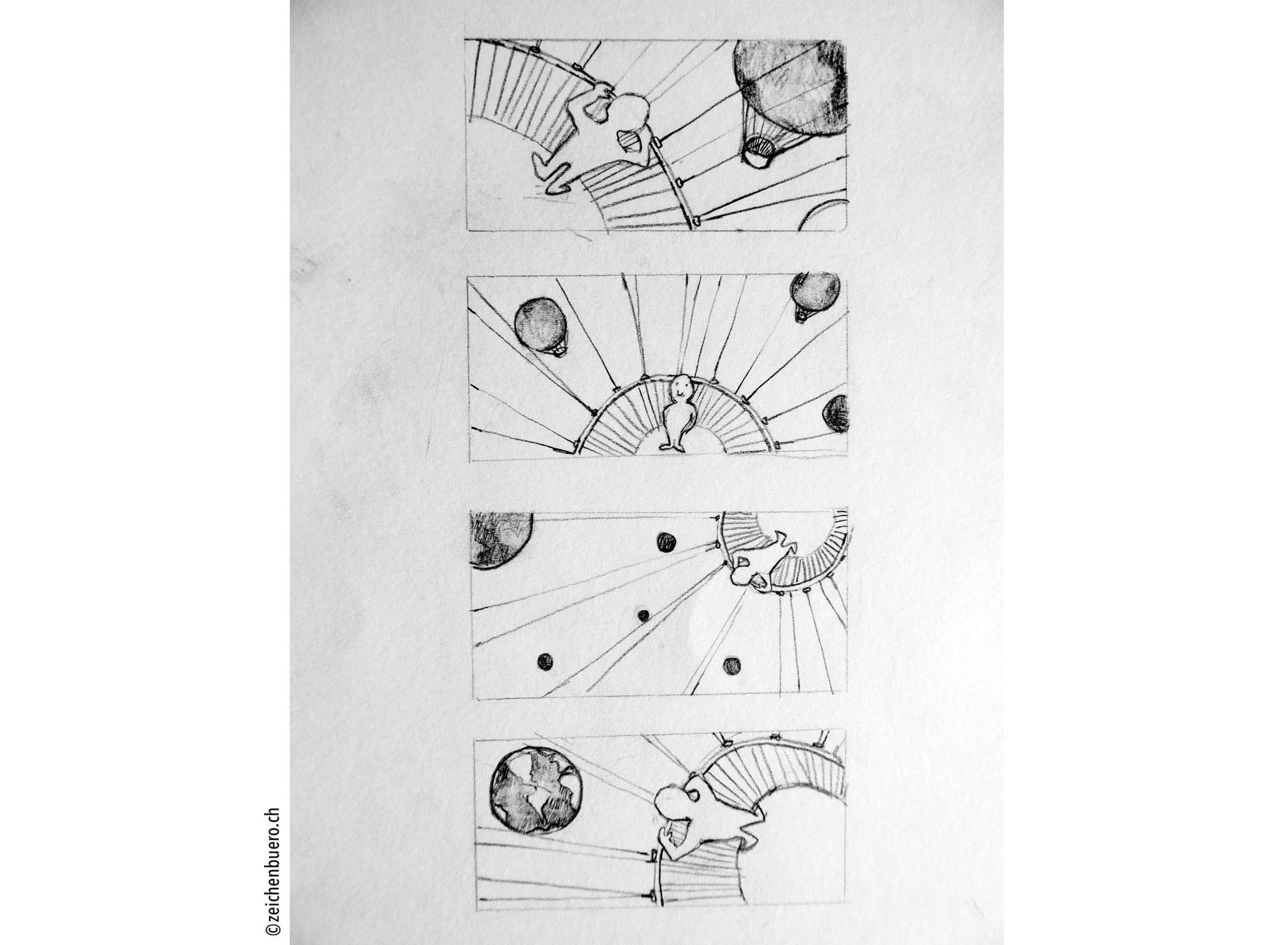 ©zeichenbuero.ch